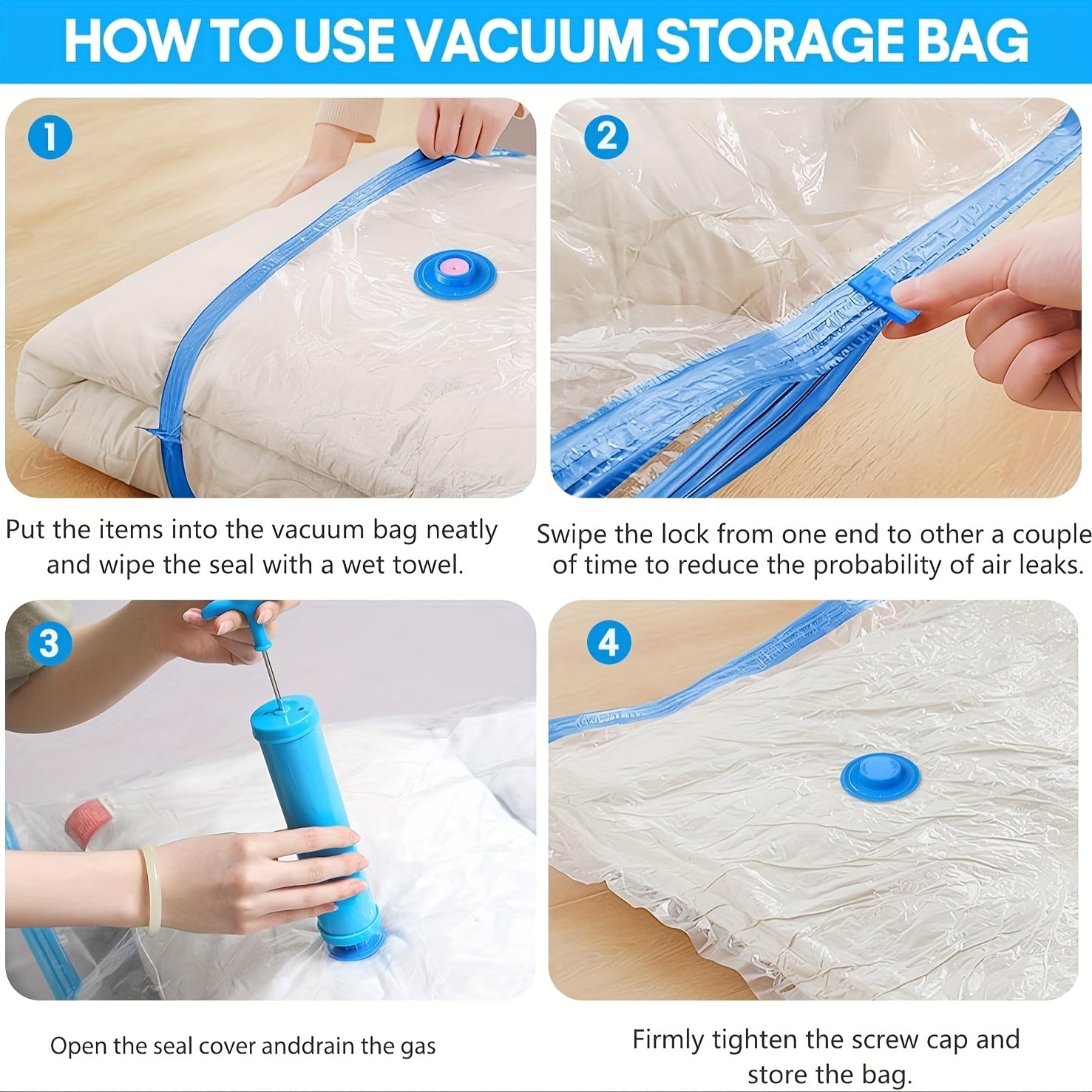 HOW TO USE VACUUM STORAGE BAG

1

Put the items into the vacuum bag neatly and wipe the seal with a wet towel.

2

Swipe the lock from one end to other a couple of time to reduce the probability of air leaks.

3

Open the seal cover anddrain the gas

4

Firmly tighten the screw cap and store the bag.