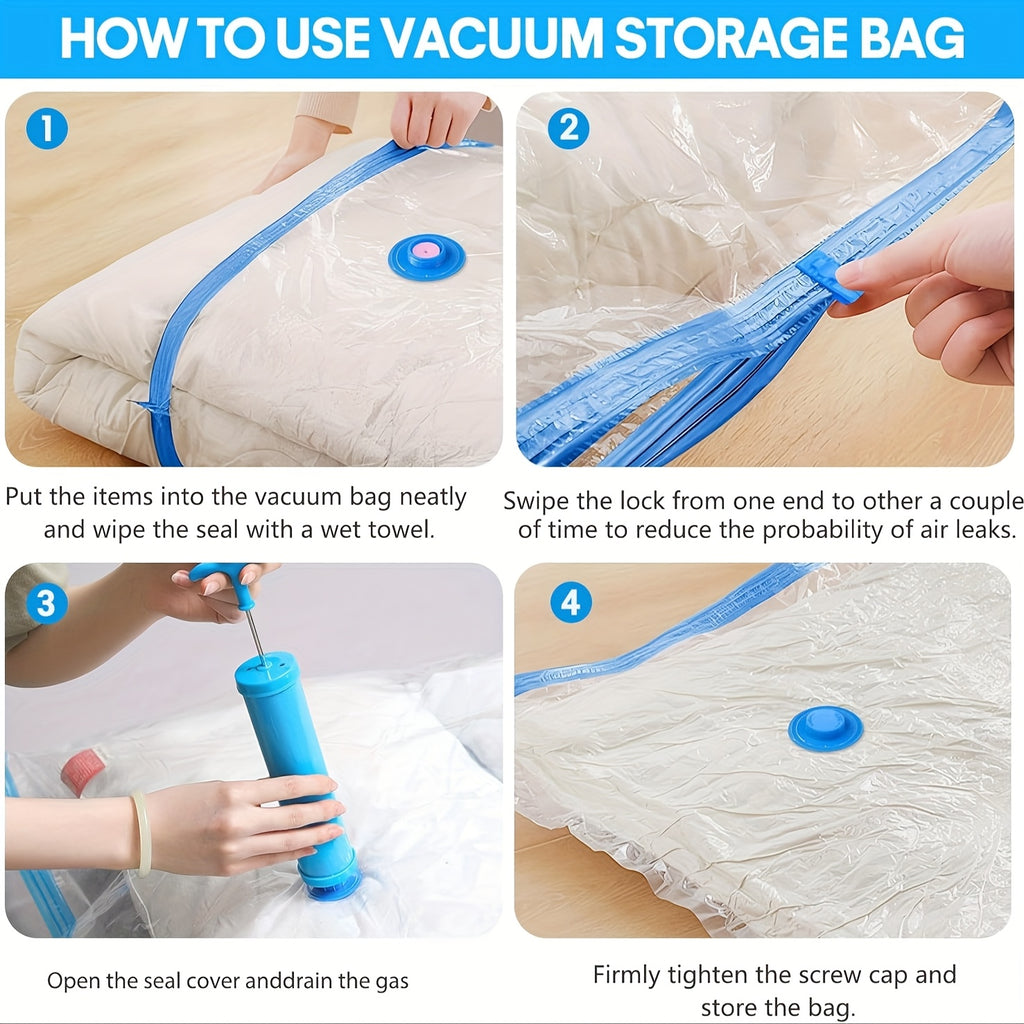 HOW TO USE VACUUM STORAGE BAG

1

Put the items into the vacuum bag neatly and wipe the seal with a wet towel.

2

Swipe the lock from one end to other a couple of time to reduce the probability of air leaks.

3

Open the seal cover anddrain the gas

4

Firmly tighten the screw cap and store the bag.